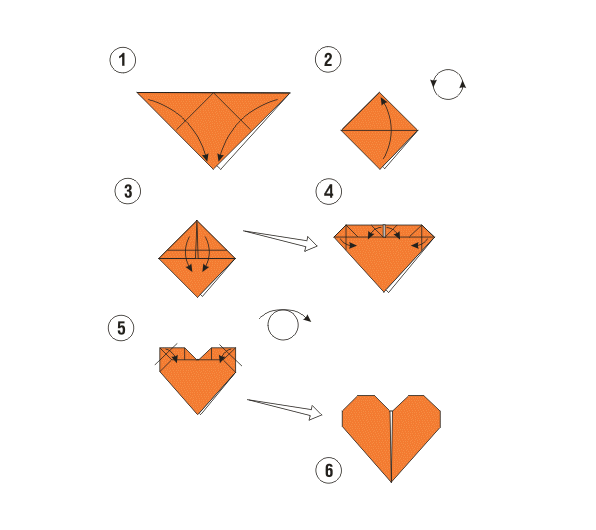 1

2

3

4

5

6